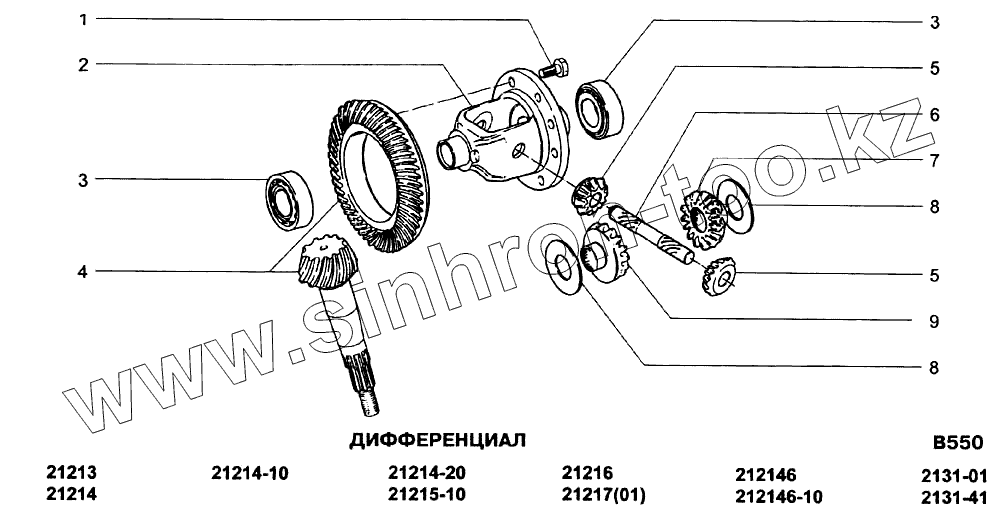 1
2
3
4
3
5
6
7
8
5
9
8

www.sinhron-too.kz

ДИФФЕРЕНЦИАЛ

B550

21213
21214

21214-10

21214-20
21215-10

21216
21217(01)

212146
212146-10

2131-01
2131-41